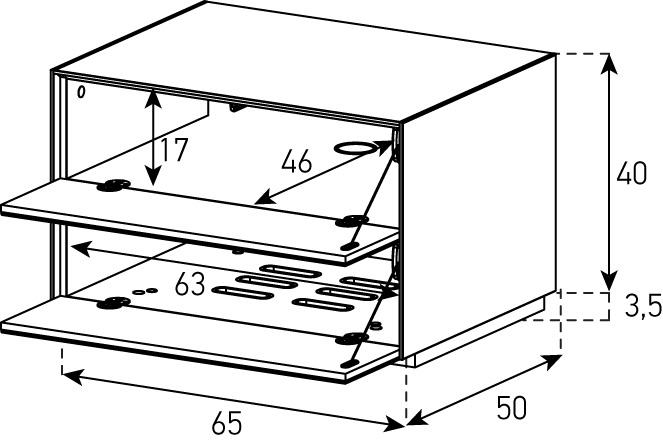 17
46
40
63
3,5
65
50