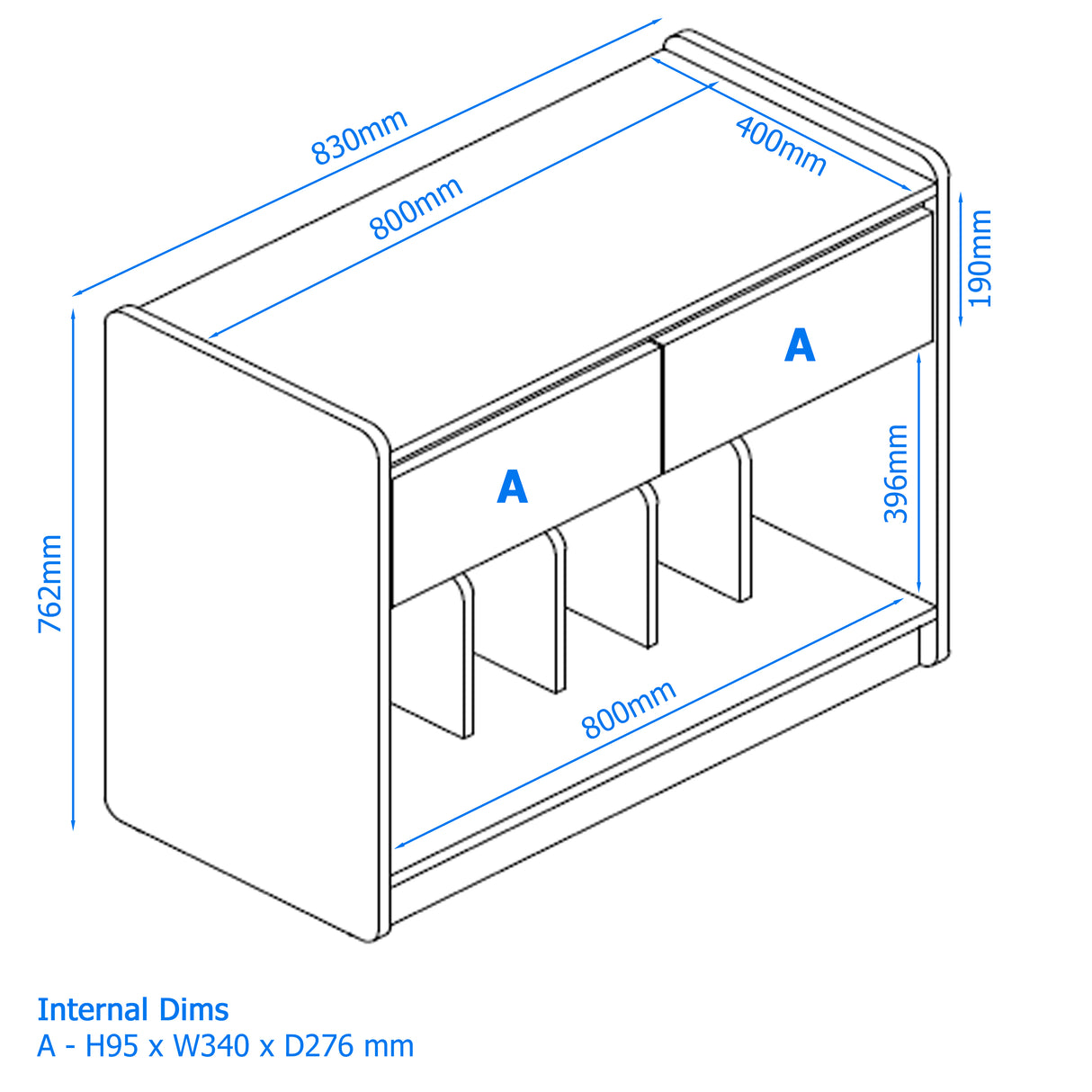 830mm

800mm

400mm

190mm

A

A

396mm

762mm

800mm

Internal Dims
A - H95 x W340 x D276 mm