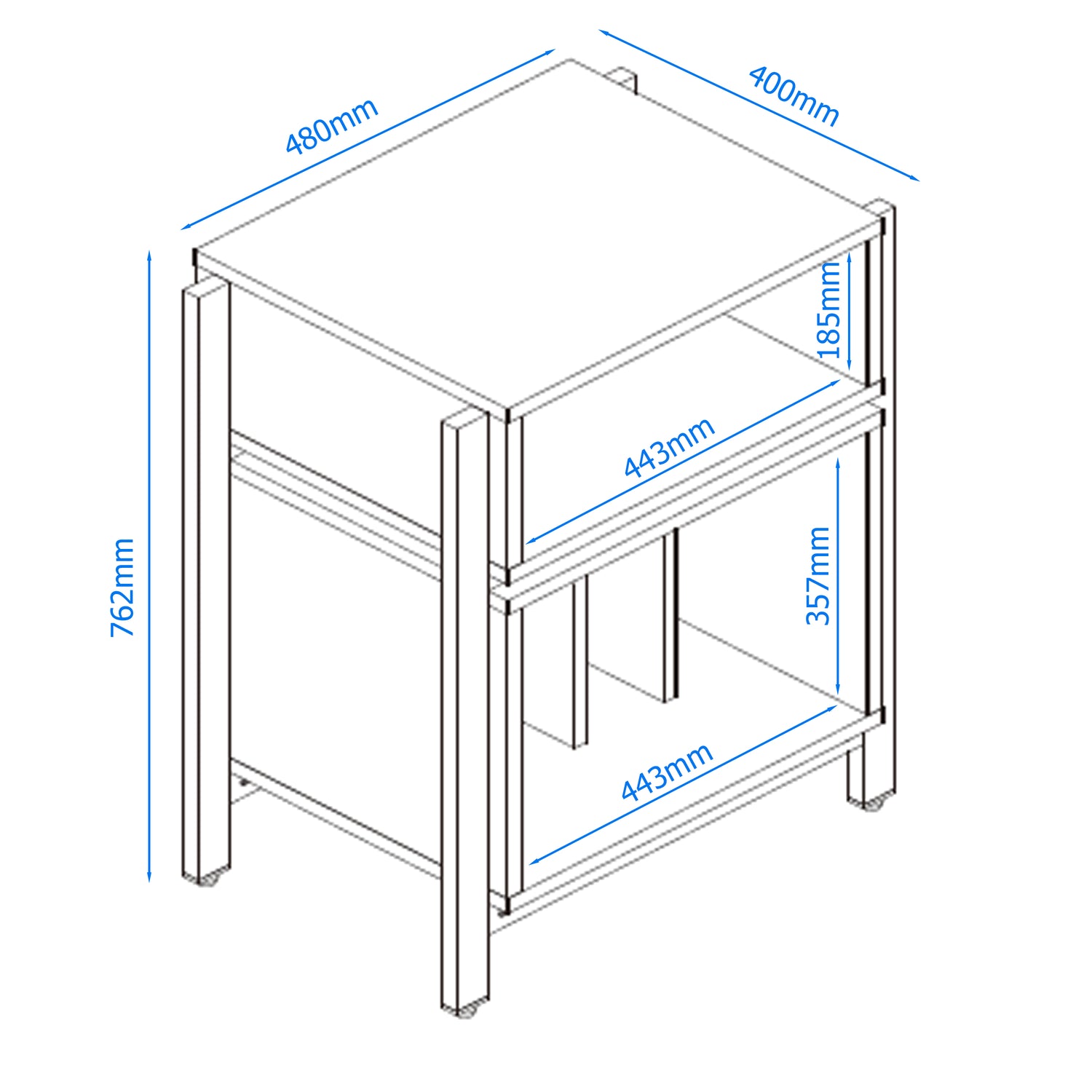 480mm

400mm

762mm

185mm

443mm

357mm

443mm