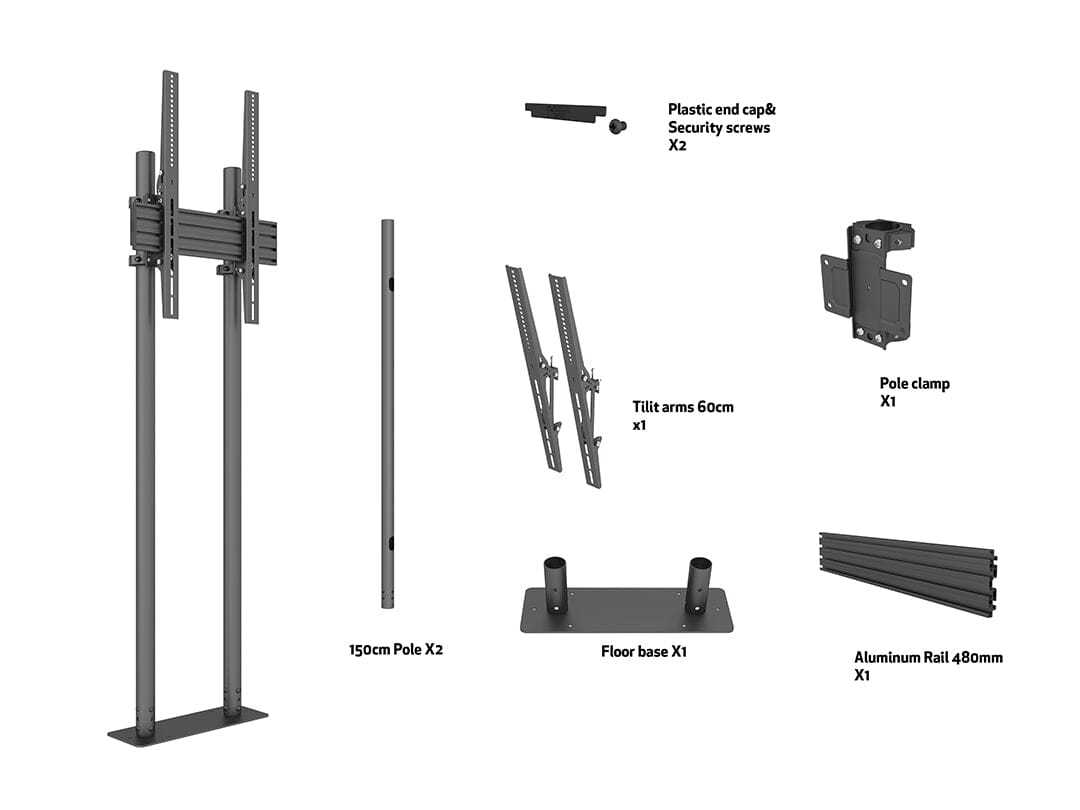 Plastic end cap&
Security screws
X2

Pole clamp
X1

Tilit arms 60cm
x1

150cm Pole X2

Floor base X1

Aluminum Rail 480mm
X1