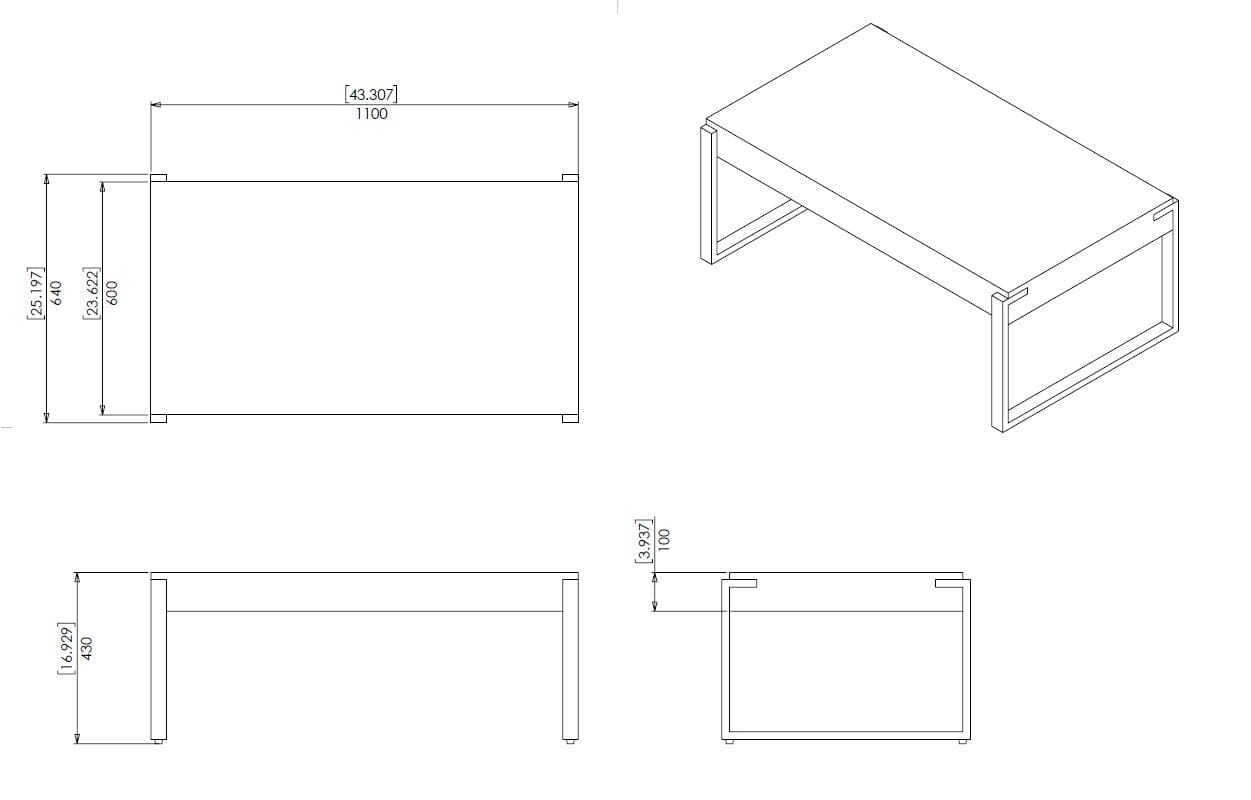 [43.307]
1100

[25.197]
640

[23.622]
600

[16.929]
430

[3.937]
100