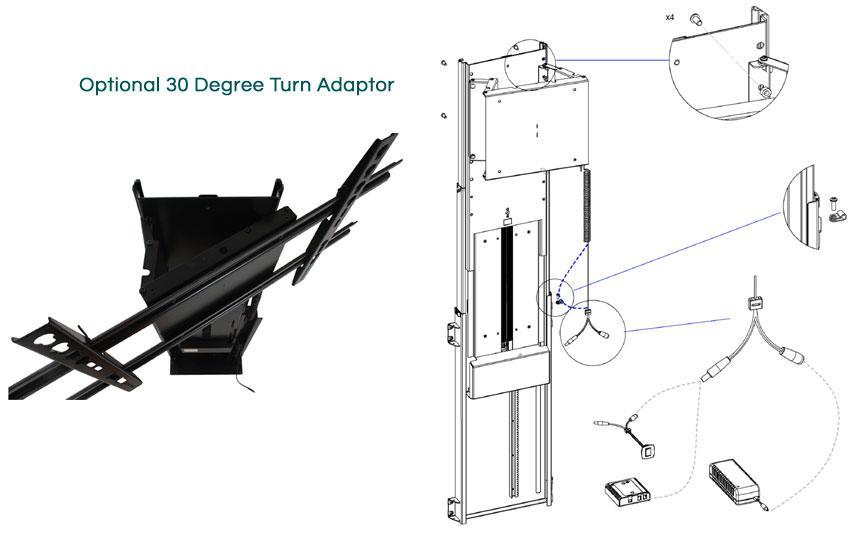 Optional 30 Degree Turn Adaptor

x4