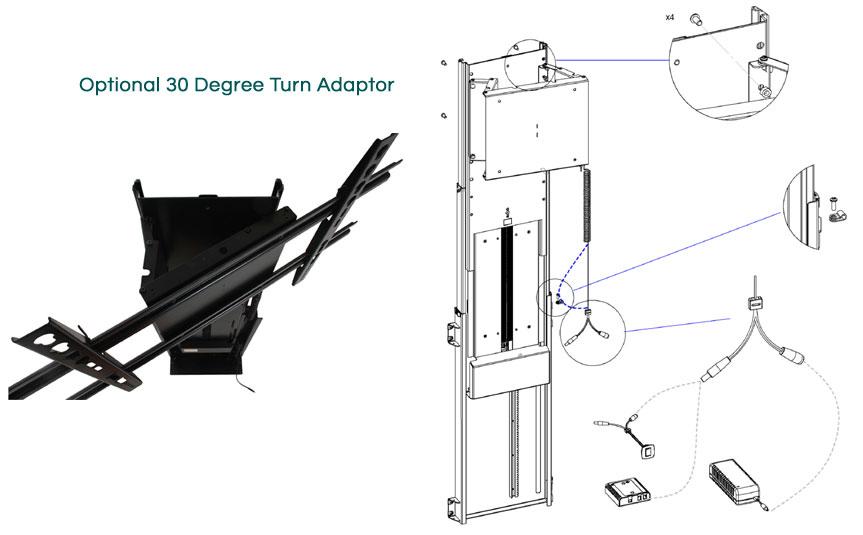 Optional 30 Degree Turn Adaptor

x4