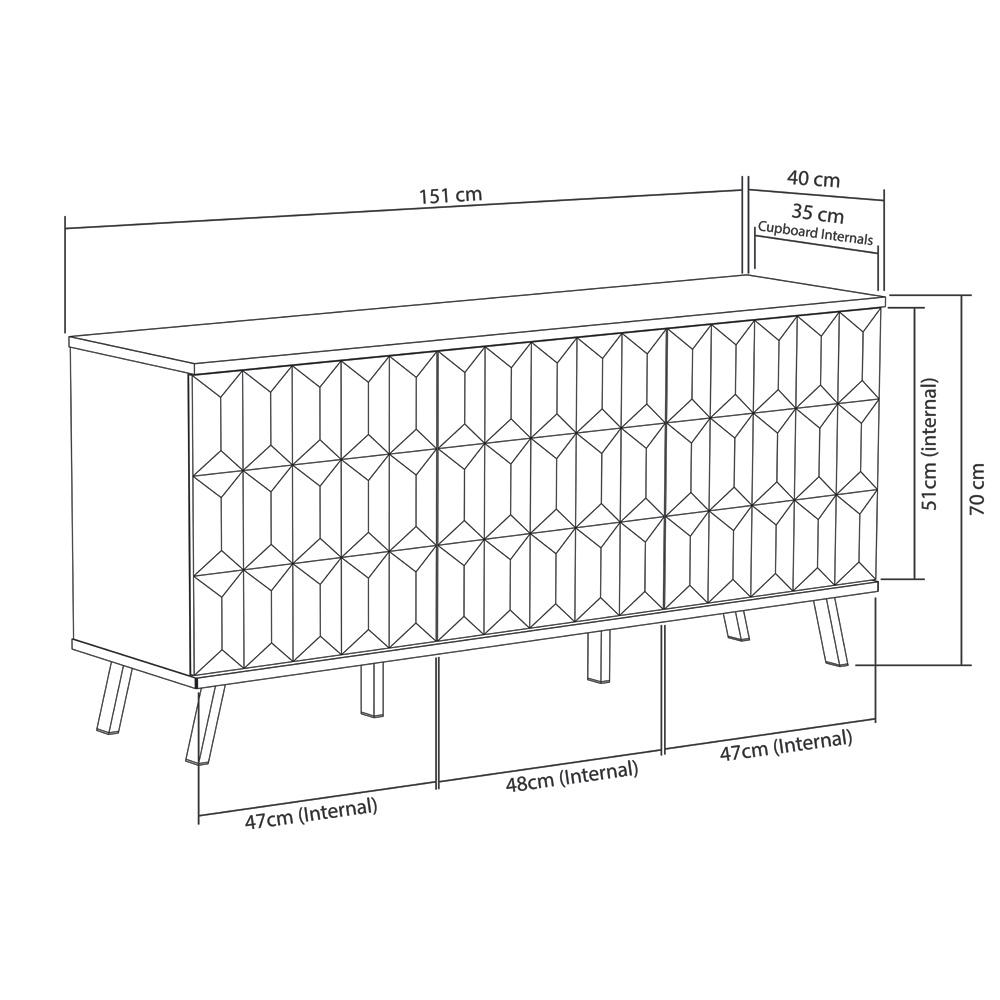 151 cm

40 cm

35 cm
Cupboard Internals

51cm (internal)

70 cm

47cm (Internal)

48cm (Internal)

47cm (Internal)