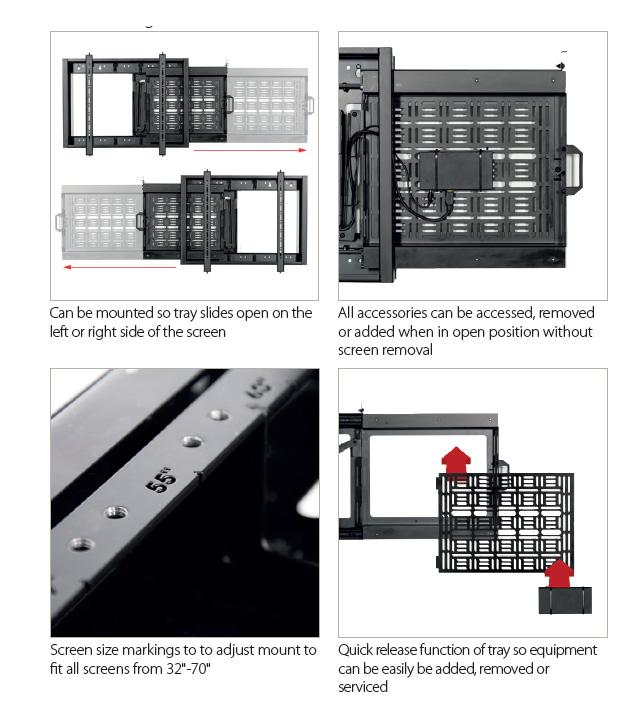 Can be mounted so tray slides open on the left or right side of the screen

All accessories can be accessed, removed or added when in open position without screen removal

55"

Screen size markings to to adjust mount to fit all screens from 32"-70"

Quick release function of tray so equipment can be easily be added, removed or serviced