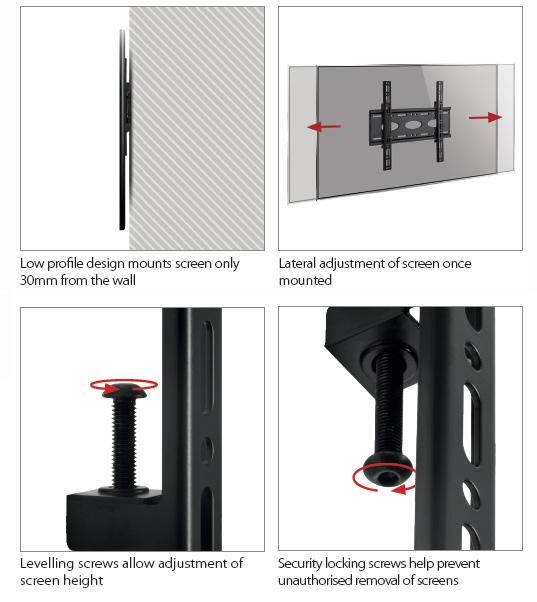 Low profile design mounts screen only 30mm from the wall

Lateral adjustment of screen once mounted

Levelling screws allow adjustment of screen height

Security locking screws help prevent unauthorised removal of screens