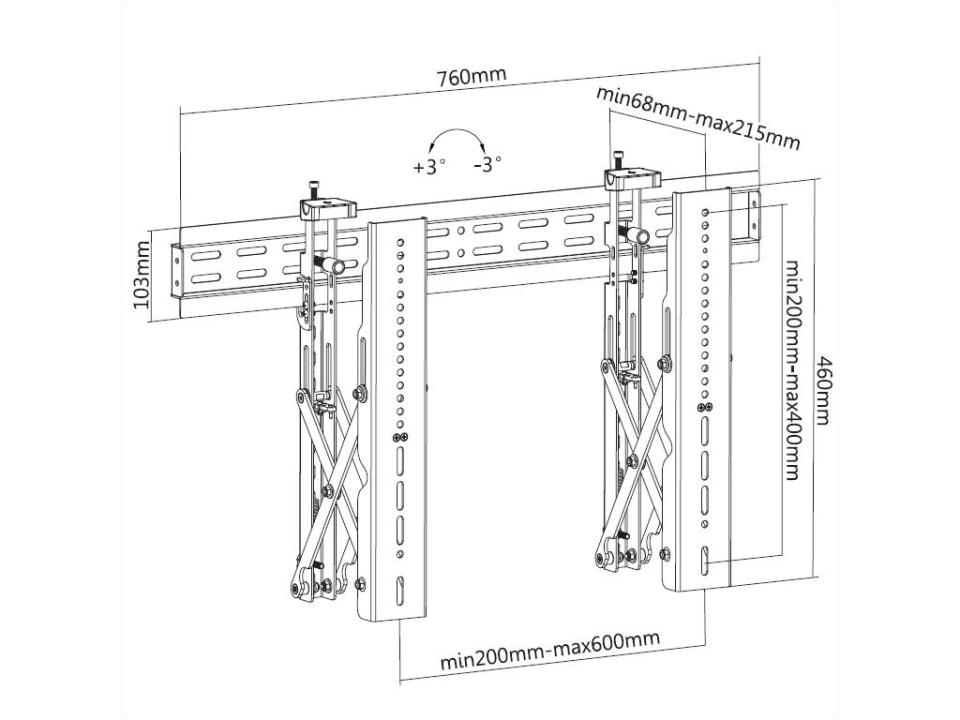 760mm

min68mm-max215mm

+3° -3°

103mm

min200mm-max400mm

460mm

min200mm-max600mm