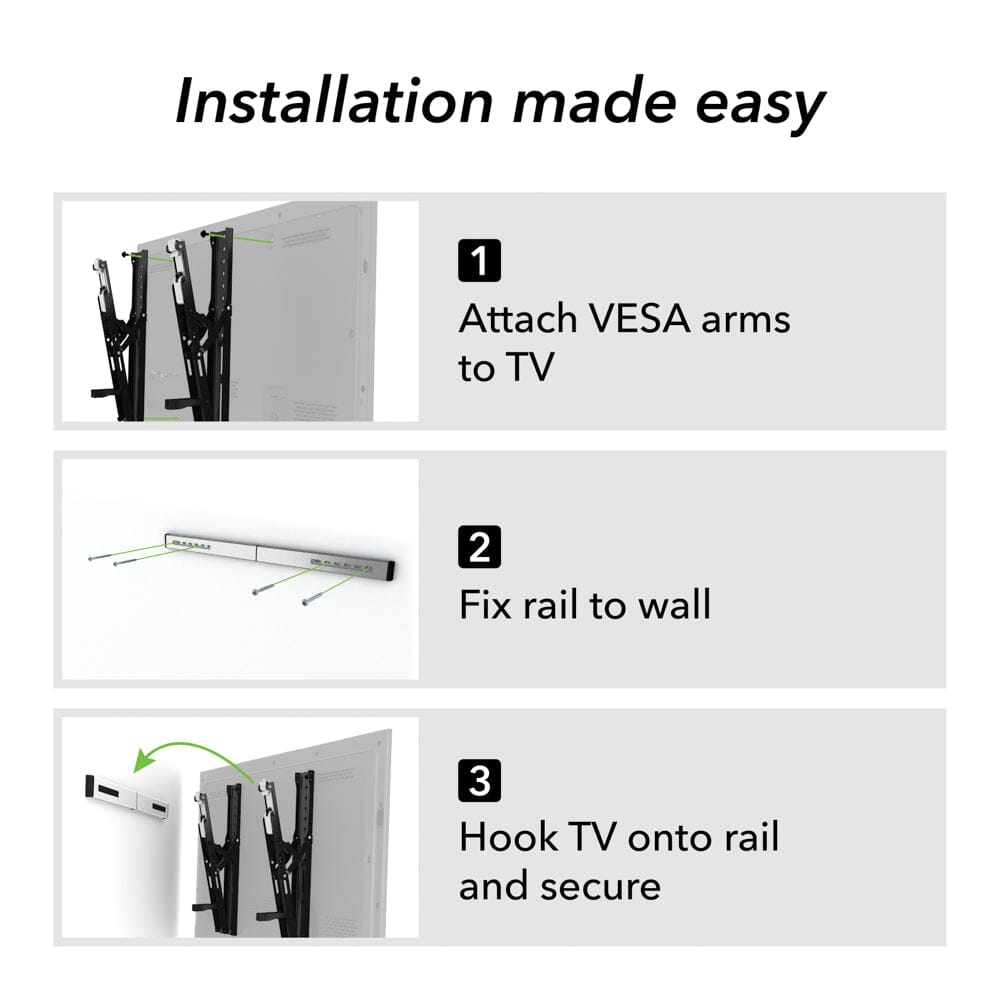 Installation made easy

1
Attach VESA arms to TV

2
Fix rail to wall

3
Hook TV onto rail and secure