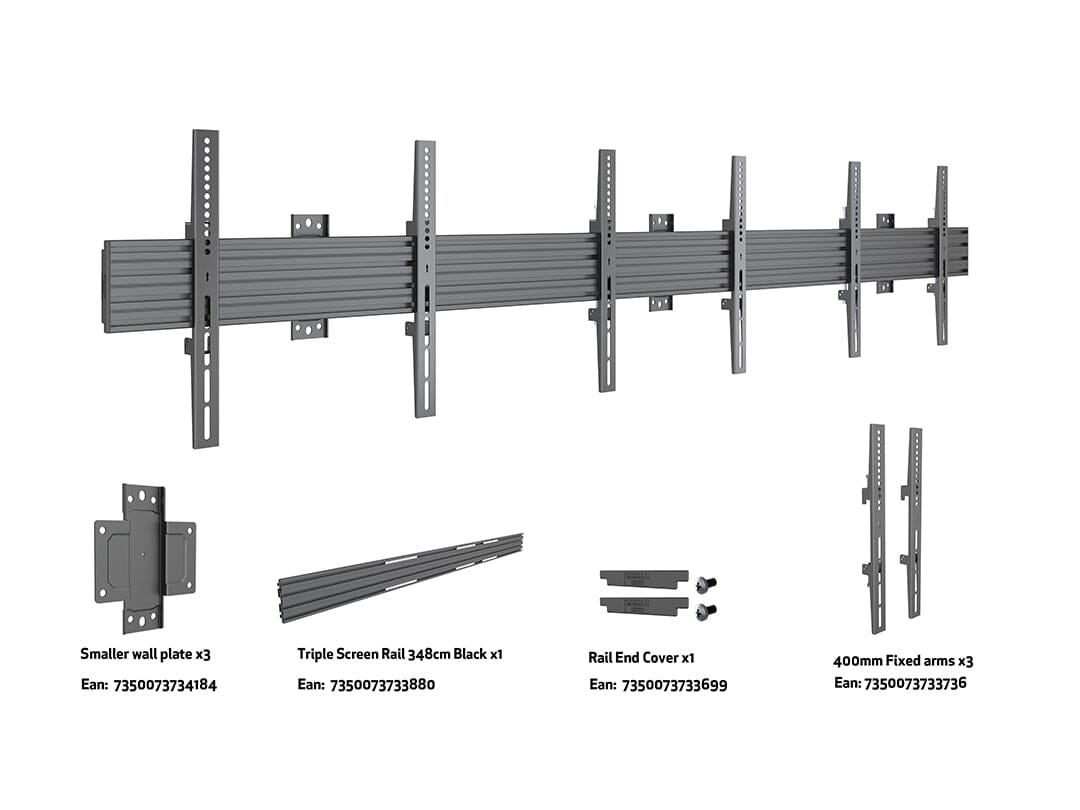 Smaller wall plate x3
Ean: 7350073734184

Triple Screen Rail 348cm Black x1
Ean: 7350073733880

Rail End Cover x1
Ean: 7350073733699

400mm Fixed arms x3
Ean: 7350073733736